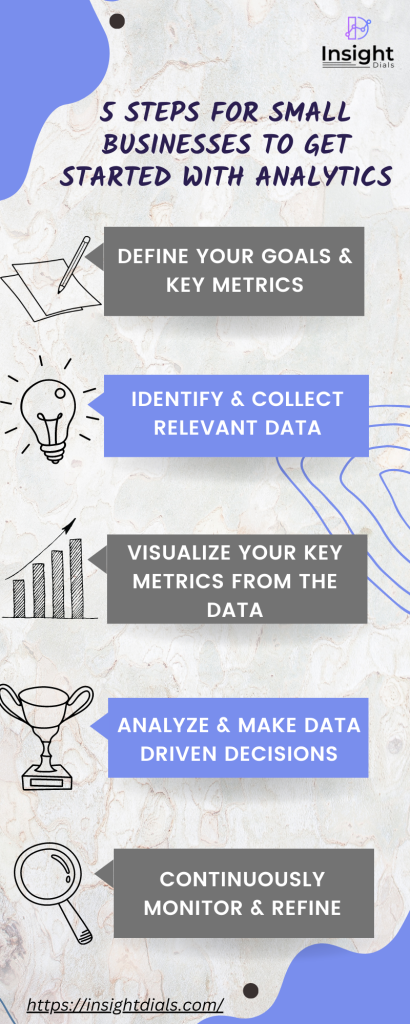 Insight
Dials

5 STEPS FOR SMALL BUSINESSES TO GET STARTED WITH ANALYTICS

DEFINE YOUR GOALS & KEY METRICS

IDENTIFY & COLLECT RELEVANT DATA

VISUALIZE YOUR KEY METRICS FROM THE DATA

ANALYZE & MAKE DATA DRIVEN DECISIONS

CONTINUOUSLY MONITOR & REFINE

https://insightdials.com/